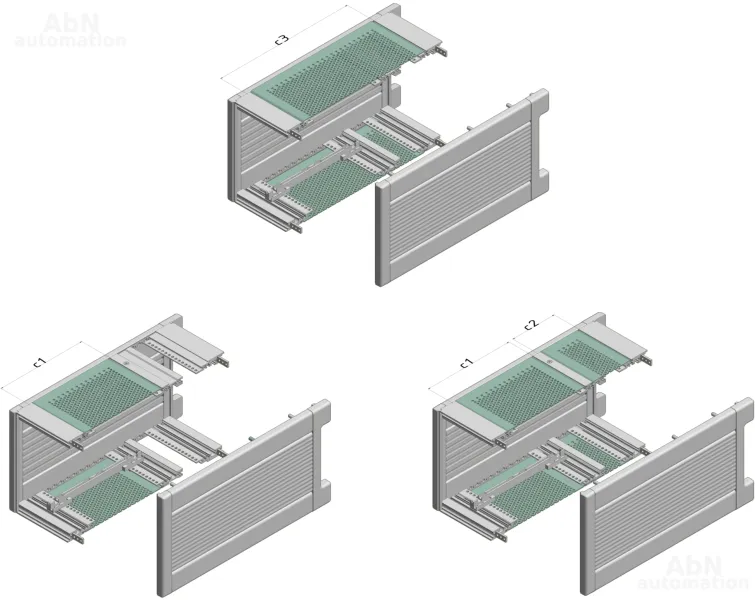 AbN
automation

c3

c1

c1
c2

AbN
automation