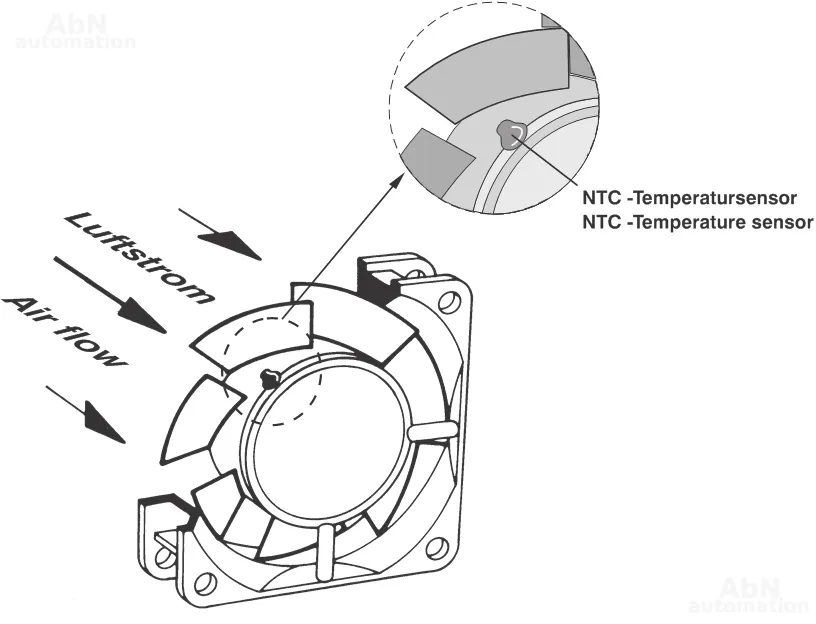 AbN
automation

NTC -Temperatursensor
NTC -Temperature sensor

Luftstrom

Air flow

AbN
automation