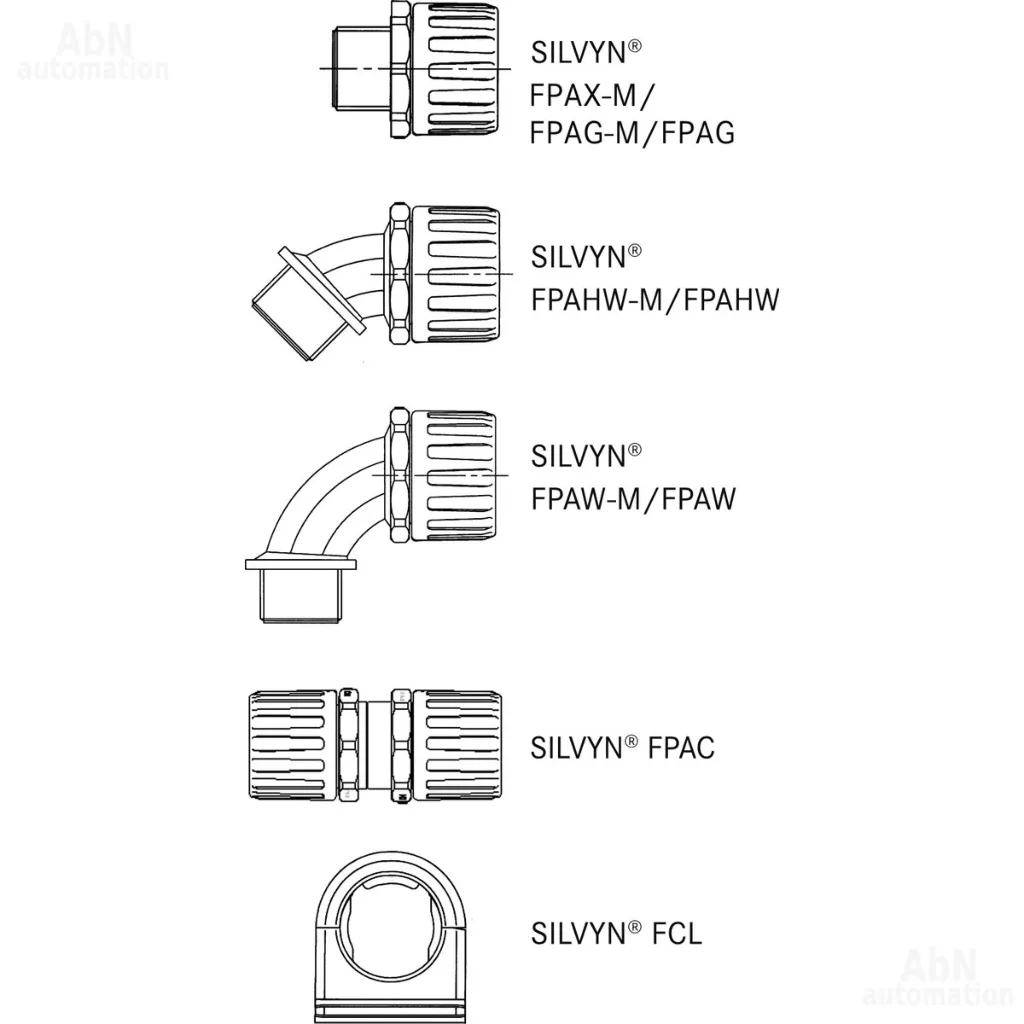 AbN
automation

SILVYN®
FPAX-M/
FPAG-M/FPAG

SILVYN®
FPAHW-M/FPAHW

SILVYN®
FPAW-M/FPAW

SILVYN® FPAC

SILVYN® FCL

AbN
automation